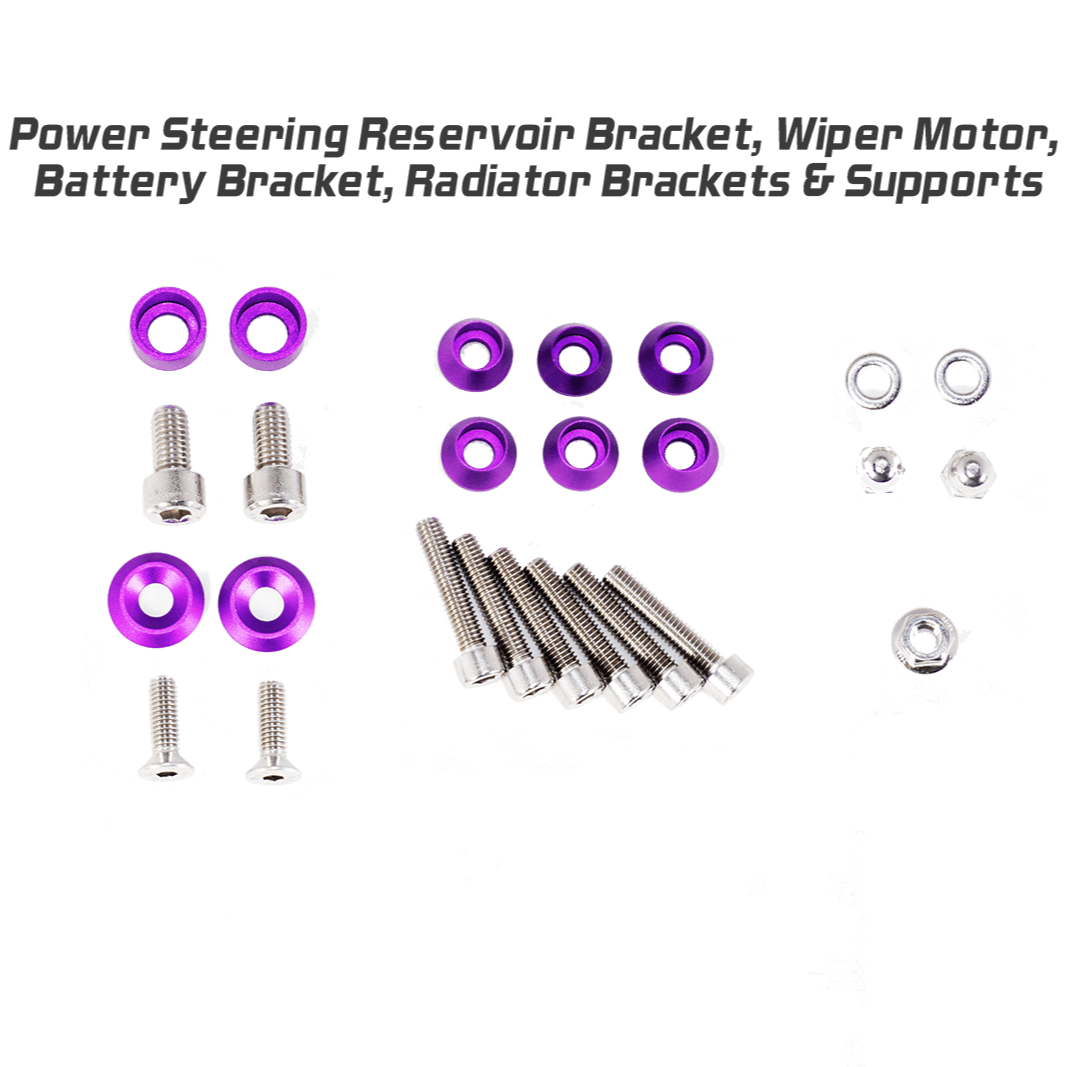 Power Steering Reservoir Bracket, Wiper Motor, Battery Bracket, Radiator Brackets & Supports