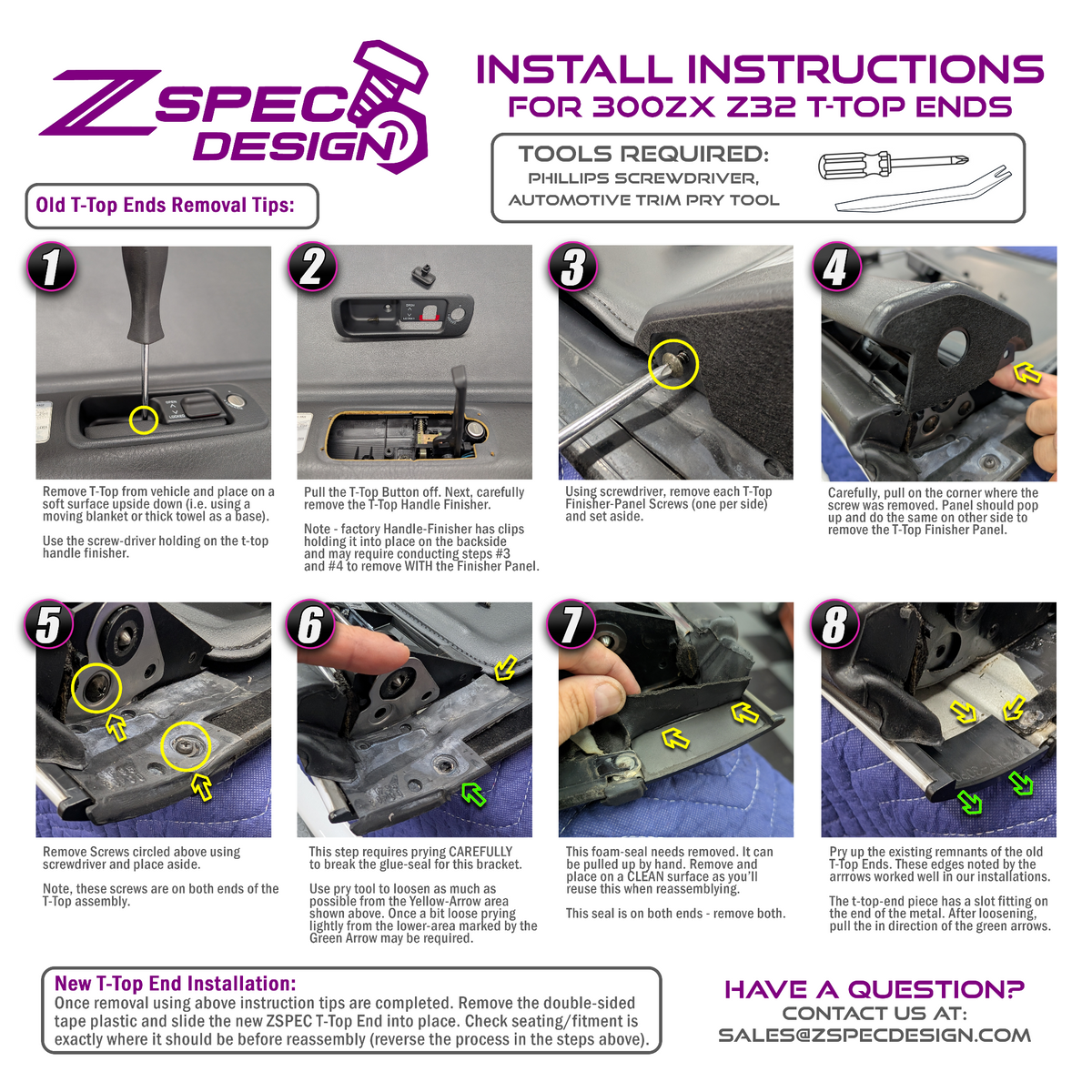 ZSPEC DESIGN

INSTALL INSTRUCTIONS
FOR 300ZX Z32 T-TOP ENDS

TOOLS REQUIRED:
PHILLIPS SCREWDRIVER,
AUTOMOTIVE TRIM PRY TOOL

Old T-Top Ends Removal Tips:

1

Remove T-Top from vehicle and place on a soft surface upside down (i.e. using a moving blanket or thick towel as a base).

Use the screw-driver holding on the t-top handle finisher.

2

Pull the T-Top Button off. Next, carefully remove the T-Top Handle Finisher.

Note - factory Handle-Finisher has clips holding it into place on the backside and may require conducting steps #3 and #4 to remove WITH the Finisher Panel.

3

Using screwdriver, remove each T-Top Finisher-Panel Screws (one per side) and set aside.

4

Carefully, pull on the corner where the screw was removed. Panel should pop up and do the same on other side to remove the T-Top Finisher Panel.

5

Remove Screws circled above using screwdriver and place aside.

Note, these screws are on both ends of the T-Top assembly.

6

This step requires prying CAREFULLY to break the glue-seal for this bracket.

Use pry tool to loosen as much as possible from the Yellow-Arrow area shown above. Once a bit loose prying lightly from the lower-area marked by the Green Arrow may be required.

7

This foam-seal needs removed. It can be pulled up by hand. Remove and place on a CLEAN surface as you'll reuse this when reassemblying.

This seal is on both ends - remove both.

8

Pry up the existing remnants of the old T-Top Ends. These edges noted by the arrrows worked well in our installations.

The t-top-end piece has a slot fitting on the end of the metal. After loosening, pull the in direction of the green arrows.

New T-Top End Installation:
Once removal using above instruction tips are completed. Remove the double-sided tape plastic and slide the new ZSPEC T-Top End into place. Check seating/fitment is exactly where it should be before reassembly (reverse the process in the steps above).

HAVE A QUESTION?
CONTACT US AT:
SALES@ZSPECDESIGN.COM